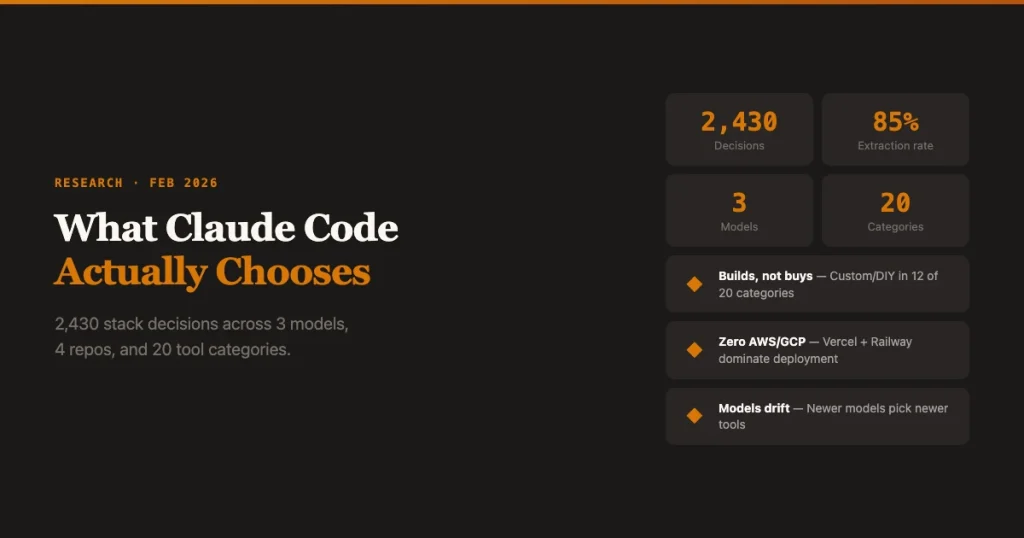 RESEARCH · FEB 2026

What Claude Code
Actually Chooses

2,430 stack decisions across 3 models, 4 repos, and 20 tool categories.

2,430
Decisions

85%
Extraction rate

3
Models

20
Categories

Builds, not buys — Custom/DIY in 12 of 20 categories

Zero AWS/GCP — Vercel + Railway dominate deployment

Models drift — Newer models pick newer tools